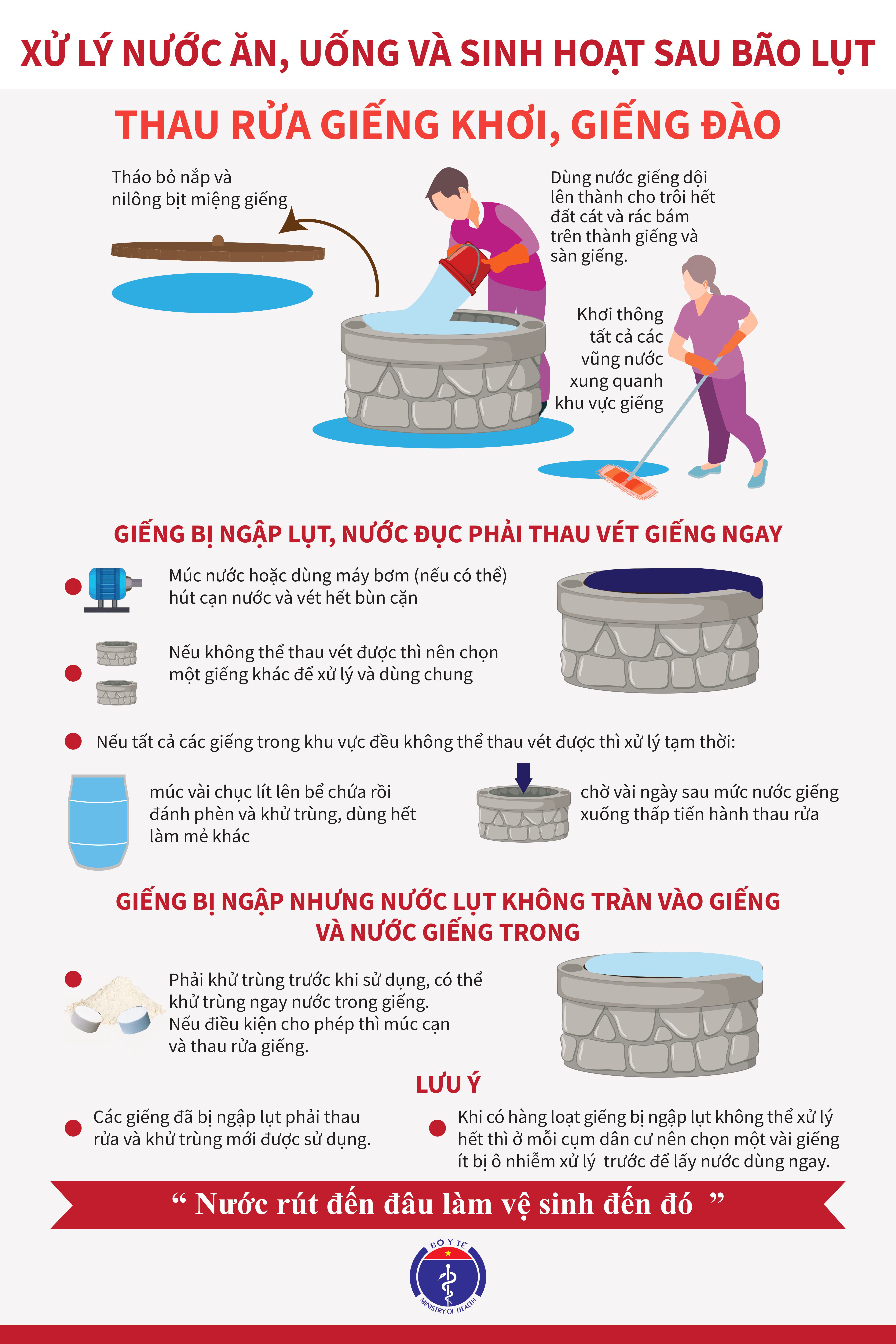 XỬ LÝ NƯỚC ĂN, UỐNG VÀ SINH HOẠT SAU BÃO LỤT

THAU RỬA GIẾNG KHƠI, GIẾNG ĐÀO

Tháo bỏ nắp và nilông bịt miệng giếng

Dùng nước giếng dội lên thành cho trôi hết đất cát và rác bám trên thành giếng và sàn giếng.

Khơi thông tất cả các vũng nước xung quanh khu vực giếng

GIẾNG BỊ NGẬP LỤT, NƯỚC ĐỤC PHẢI THAU VÉT GIẾNG NGAY

Múc nước hoặc dùng máy bơm (nếu có thể) hút cạn nước và vét hết bùn cặn

Nếu không thể thau vét được thì nên chọn một giếng khác để xử lý và dùng chung

Nếu tất cả các giếng trong khu vực đều không thể thau vét được thì xử lý tạm thời:

múc vài chục lít lên bể chứa rồi đánh phèn và khử trùng, dùng hết làm mẻ khác

chờ vài ngày sau mức nước giếng xuống thấp tiến hành thau rửa

GIẾNG BỊ NGẬP NHƯNG NƯỚC LỤT KHÔNG TRÀN VÀO GIẾNG VÀ NƯỚC GIẾNG TRONG

Phải khử trùng trước khi sử dụng, có thể khử trùng ngay nước trong giếng. Nếu điều kiện cho phép thì múc cạn và thau rửa giếng.

LƯU Ý

Các giếng đã bị ngập lụt phải thau rửa và khử trùng mới được sử dụng.

Khi có hàng loạt giếng bị ngập lụt không thể xử lý hết thì ở mỗi cụm dân cư nên chọn một vài giếng ít bị ô nhiễm xử lý trước để lấy nước dùng ngay.

“ Nước rút đến đâu làm vệ sinh đến đó ”

BỘ Y TẾ
MINISTRY OF HEALTH