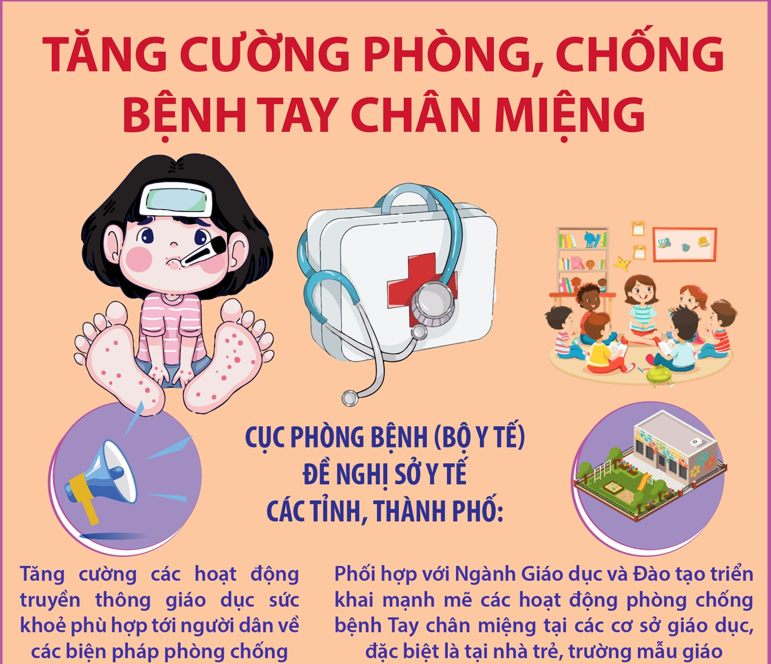 TĂNG CƯỜNG PHÒNG, CHỐNG BỆNH TAY CHÂN MIỆNG

CỤC PHÒNG BỆNH (BỘ Y TẾ) ĐỀ NGHỊ SỞ Y TẾ CÁC TỈNH, THÀNH PHỐ:

Tăng cường các hoạt động truyền thông giáo dục sức khoẻ phù hợp tới người dân về các biện pháp phòng chống

Phối hợp với Ngành Giáo dục và Đào tạo triển khai mạnh mẽ các hoạt động phòng chống bệnh Tay chân miệng tại các cơ sở giáo dục, đặc biệt là tại nhà trẻ, trường mẫu giáo